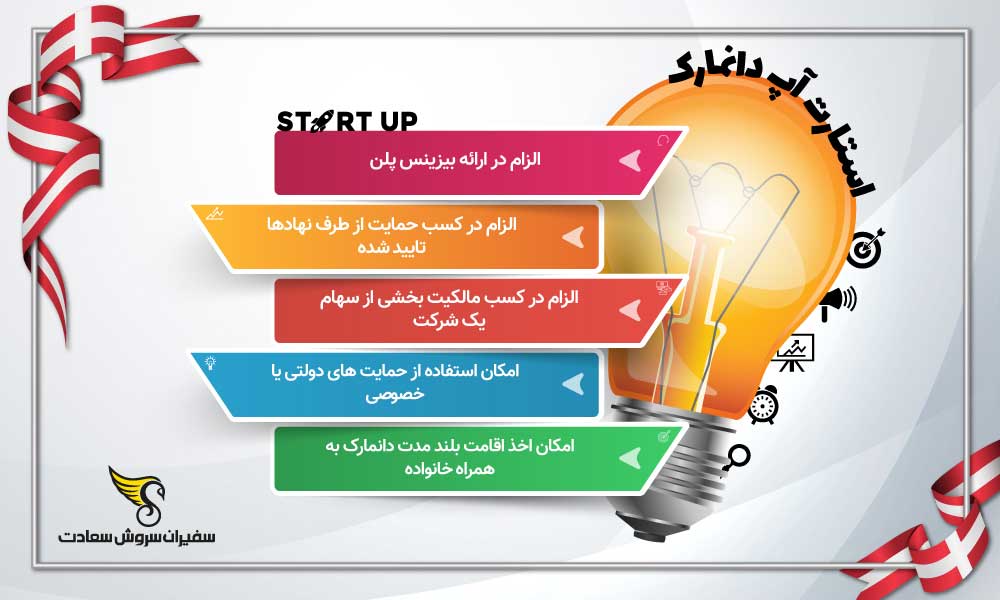 استارت آپ دانمارک

START UP

الزام در ارائه بیزینس پلن

الزام در کسب حمایت از طرف نهادها تایید شده

الزام در کسب مالکیت بخشی از سهام یک شرکت

امکان استفاده از حمایت های دولتی یا خصوصی

امکان اخذ اقامت بلند مدت دانمارک به همراه خانواده

سفیران سروش سعادت