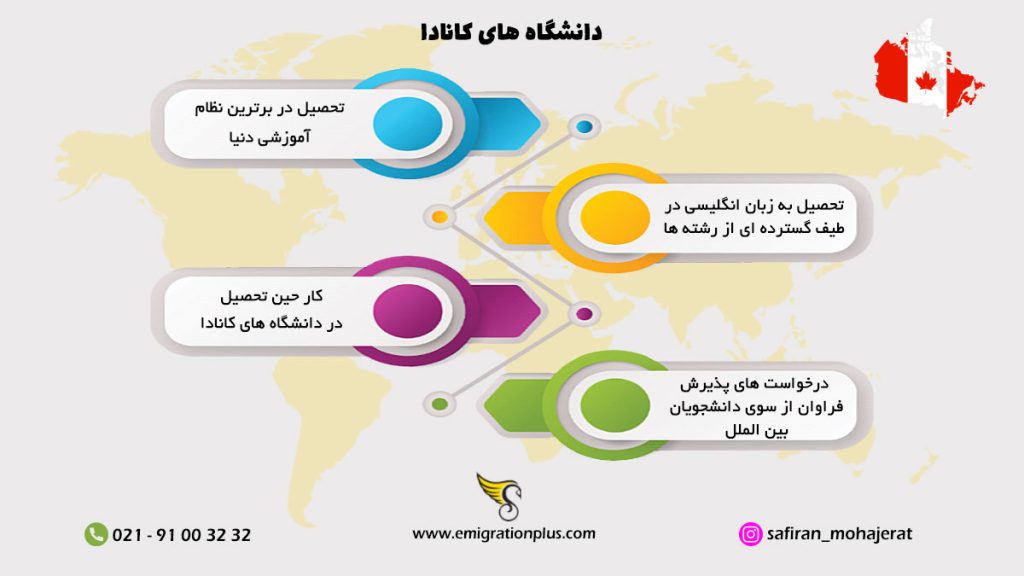 دانشگاه های کانادا

تحصیل در برترین نظام آموزشی دنیا

تحصیل به زبان انگلیسی در طیف گسترده ای از رشته ها

کار حین تحصیل در دانشگاه های کانادا

درخواست های پذیرش فراوان از سوی دانشجویان بین الملل

021 - 91 00 32 32

www.emigrationplus.com

safiran_mohajerat