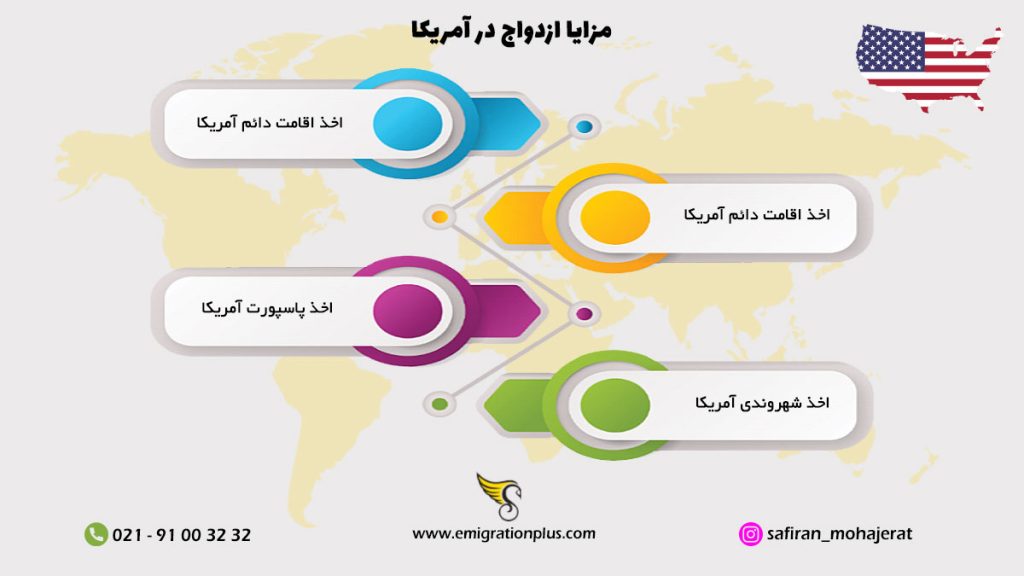 مزایا ازدواج در آمریکا

اخذ اقامت دائم آمریکا

اخذ اقامت دائم آمریکا

اخذ پاسپورت آمریکا

اخذ شهروندی آمریکا

021 - 91 00 32 32

www.emigrationplus.com

safiran_mohajerat