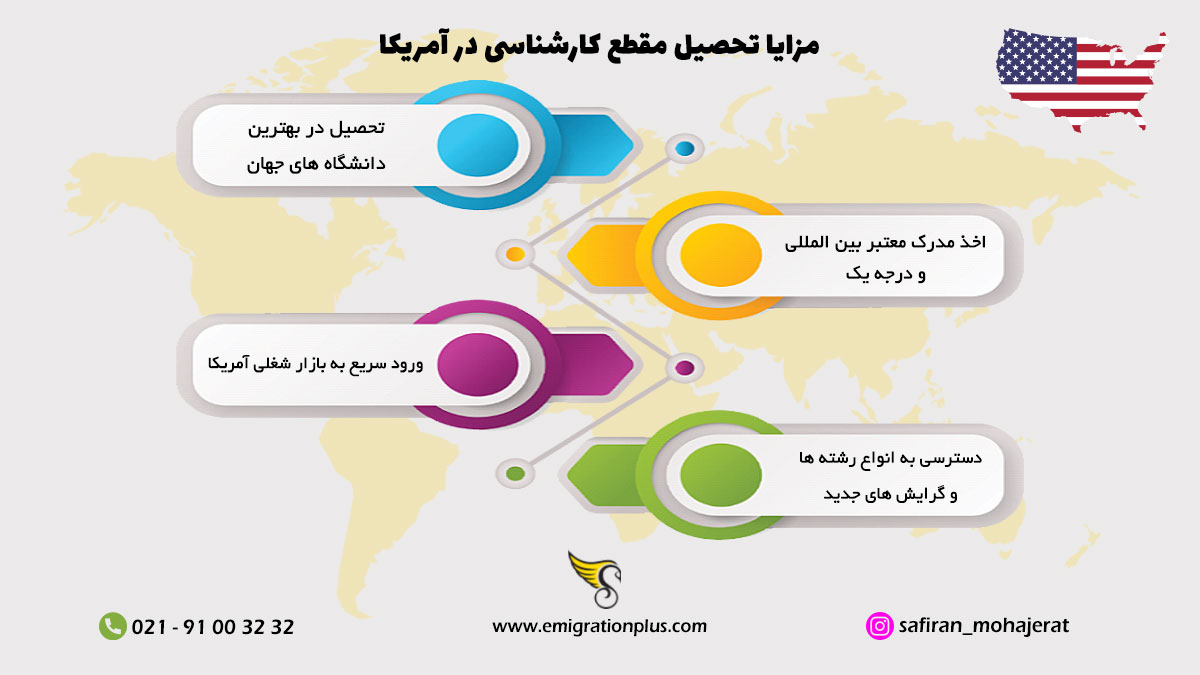 مزایا تحصیل مقطع کارشناسی در آمریکا

تحصیل در بهترین دانشگاه های جهان

اخذ مدرک معتبر بین المللی و درجه یک

ورود سریع به بازار شغلی آمریکا

دسترسی به انواع رشته ها و گرایش های جدید

021 - 91 00 32 32

www.emigrationplus.com

safiran_mohajerat